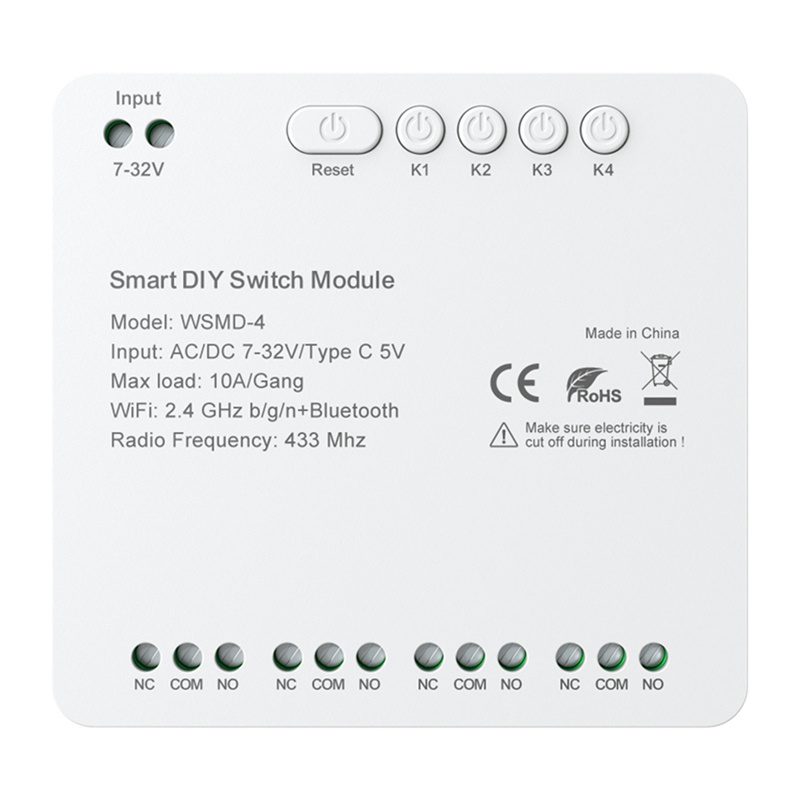 Input
7-32V

Reset K1 K2 K3 K4

Smart DIY Switch Module
Model: WSMD-4
Input: AC/DC 7-32V/Type C 5V
Max load: 10A/Gang
WiFi: 2.4 GHz b/g/n+Bluetooth
Radio Frequency: 433 Mhz

Made in China

CE RoHS

Make sure electricity is cut off during installation !

NC COM NO NC COM NO NC COM NO NC COM NO